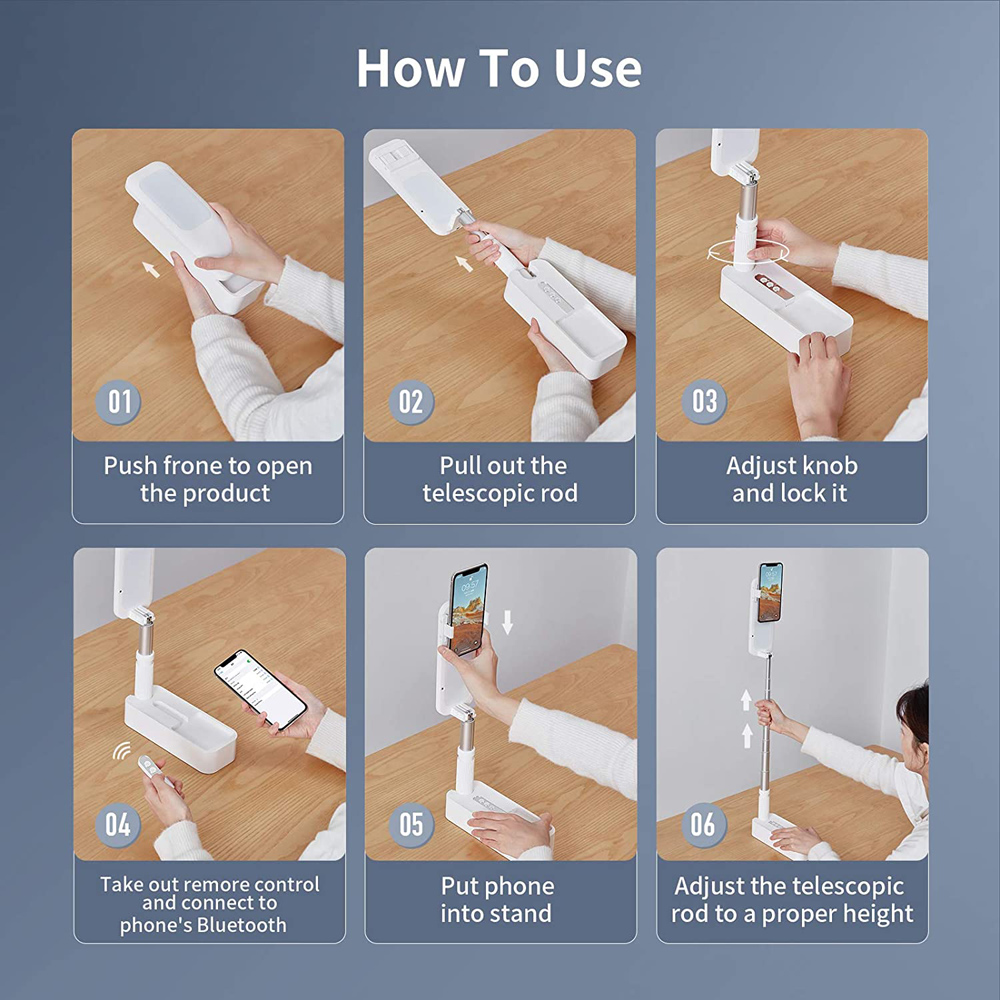 How To Use

01

Push frone to open the product

02

Pull out the telescopic rod

03

Adjust knob and lock it

04

Take out remore control and connect to phone's Bluetooth

05

Put phone into stand

06

Adjust the telescopic rod to a proper height